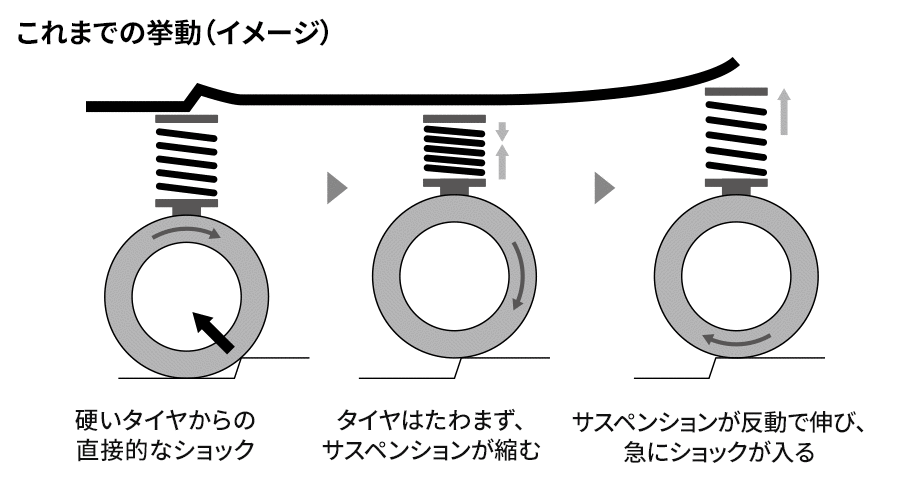 これまでの挙動（イメージ）

硬いタイヤからの直接的なショック

タイヤはたわまず、サスペンションが縮む

サスペンションが反動で伸び、急にショックが入る